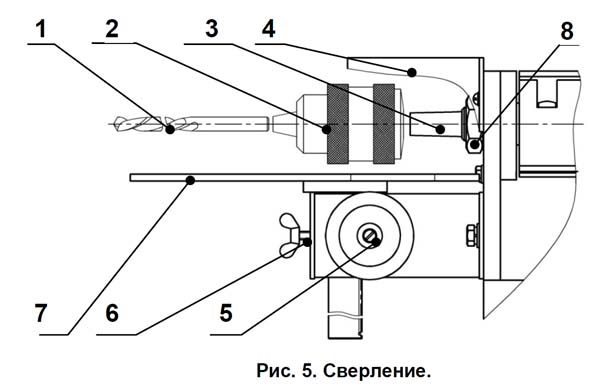 1
2
3
4
8
7
6
5

Рис. 5. Сверление.